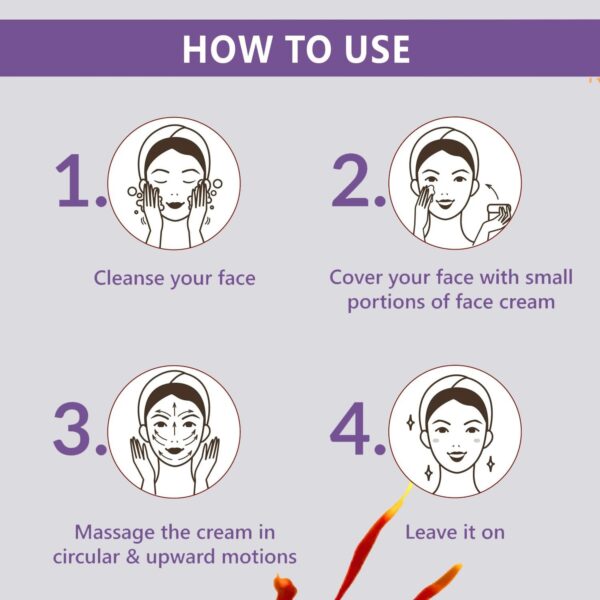 HOW TO USE

1.

Cleanse your face

2.

Cover your face with small portions of face cream

3.

Massage the cream in circular & upward motions

4.

Leave it on